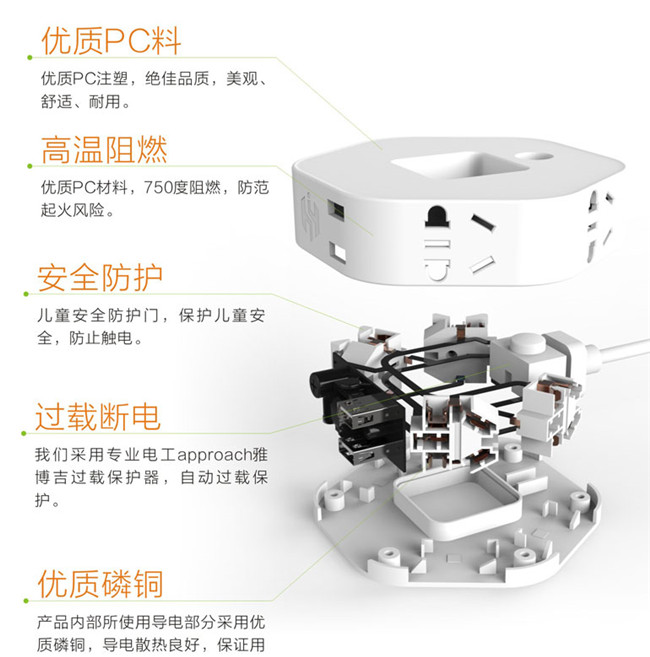 优质PC料

优质PC注塑，绝佳品质，美观、舒适、耐用。

高温阻燃

优质PC材料，750度阻燃，防范起火风险。

安全防护

儿童安全防护门，保护儿童安全，防止触电。

过载断电

我们采用专业电工approach雅博吉过载保护器，自动过载保护。

优质磷铜

产品内部所使用导电部分采用优质磷铜，导电散热良好，保证用