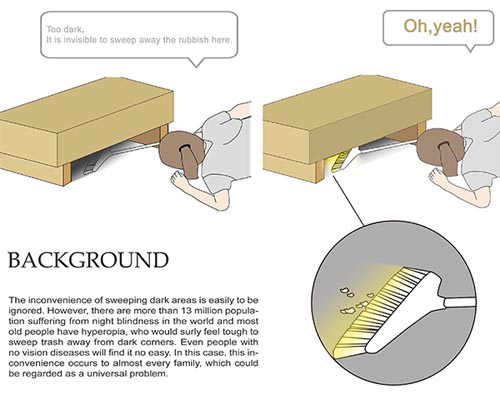 Too dark,
It is invisible to sweep away the rubbish here.

Oh,yeah!

BACKGROUND

The inconvenience of sweeping dark areas is easily to be ignored. However, there are more than 13 million population suffering from night blindness in the world and most old people have hyperopia, who would surly feel tough to sweep trash away from dark corners. Even people with no vision diseases will find it no easy. In this case, this inconvenience occurs to almost every family, which could be regarded as a universal problem.