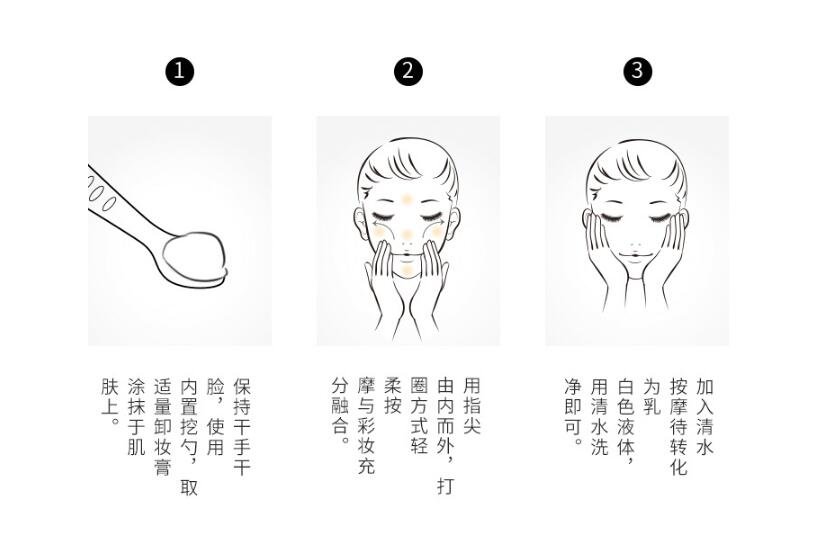 1

保持干手干脸，使用内置挖勺，取适量卸妆膏涂抹于肌肤上。

2

用指尖由内而外，打圈方式轻柔按摩与彩妆充分融合。

3

加入清水按摩待转化为乳白色液体，用清水洗净即可。