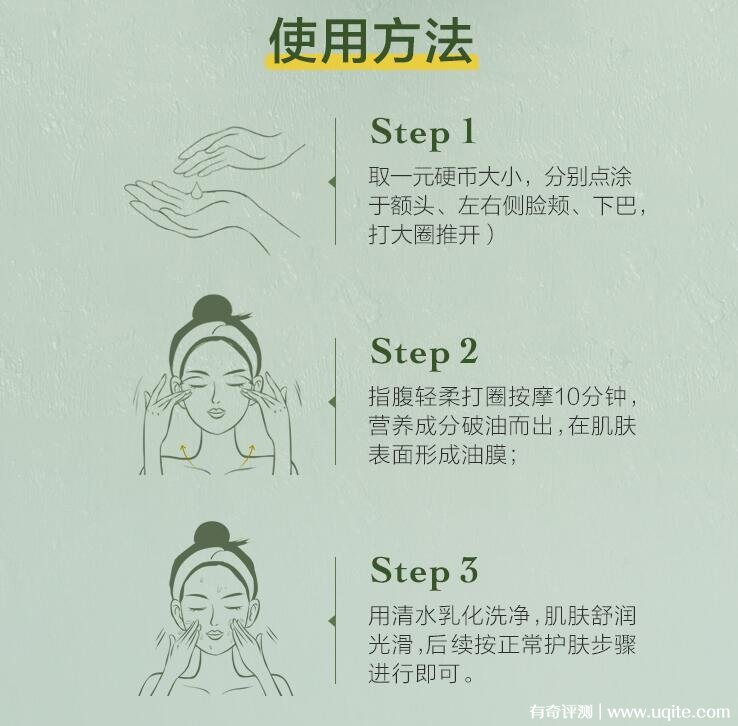 使用方法

Step 1

取一元硬币大小，分别点涂于额头、左右侧脸颊、下巴，打大圈推开）

Step 2

指腹轻柔打圈按摩10分钟，营养成分破油而出，在肌肤表面形成油膜；

Step 3

用清水乳化洗净，肌肤舒润光滑，后续按正常护肤步骤进行即可。

有奇评测 | www.uqite.com