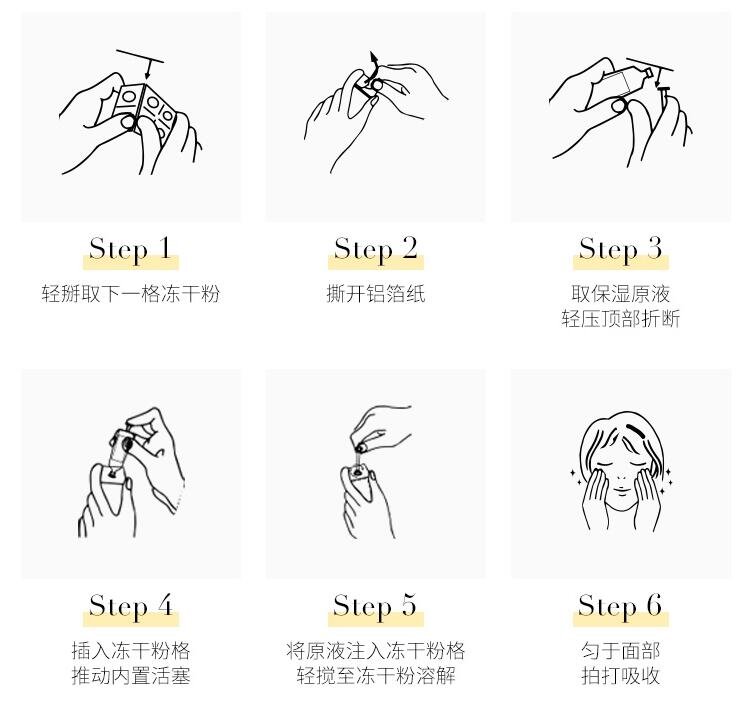 Step 1
轻掰取下一格冻干粉

Step 2
撕开铝箔纸

Step 3
取保湿原液
轻压顶部折断

Step 4
插入冻干粉格
推动内置活塞

Step 5
将原液注入冻干粉格
轻搅至冻干粉溶解

Step 6
匀于面部
拍打吸收