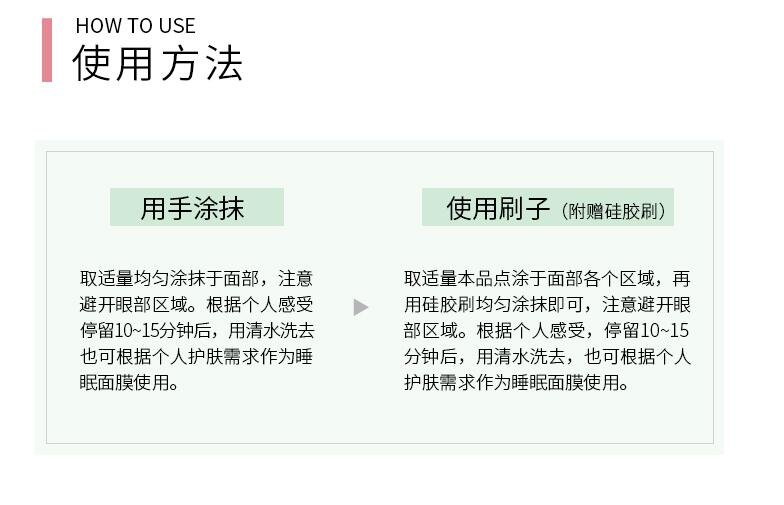 HOW TO USE
使用方法

用手涂抹

取适量均匀涂抹于面部，注意避开眼部区域。根据个人感受停留10~15分钟后，用清水洗去也可根据个人护肤需求作为睡眠面膜使用。

使用刷子（附赠硅胶刷）

取适量本品点涂于面部各个区域，再用硅胶刷均匀涂抹即可，注意避开眼部区域。根据个人感受，停留10~15分钟后，用清水洗去，也可根据个人护肤需求作为睡眠面膜使用。