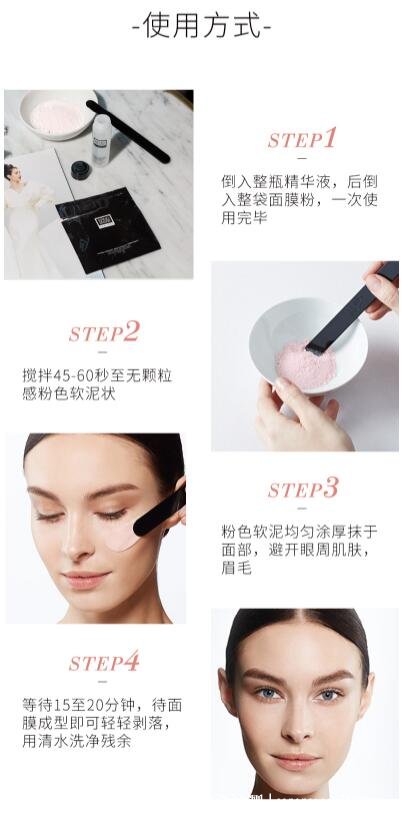 -使用方式-

STEP1

倒入整瓶精华液，后倒入整袋面膜粉，一次使用完毕

STEP2

搅拌45-60秒至无颗粒感粉色软泥状

STEP3

粉色软泥均匀涂厚抹于面部，避开眼周肌肤，眉毛

STEP4

等待15至20分钟，待面膜成型即可轻轻剥落，用清水洗净残余