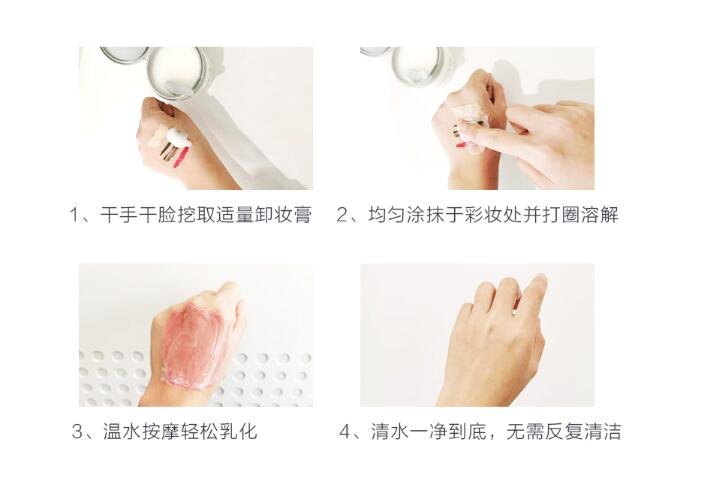 1、干手干脸挖取适量卸妆膏

2、均匀涂抹于彩妆处并打圈溶解

3、温水按摩轻松乳化

4、清水一净到底，无需反复清洁