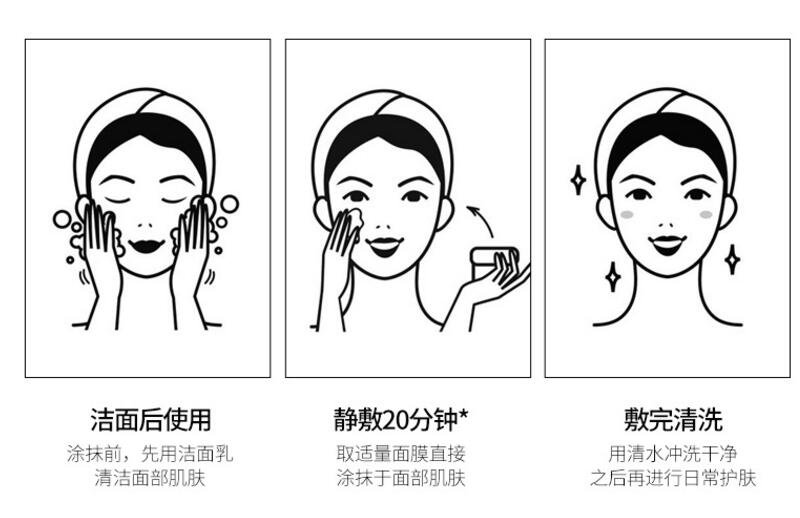 洁面后使用

涂抹前，先用洁面乳
清洁面部肌肤

静敷20分钟*

取适量面膜直接
涂抹于面部肌肤

敷完清洗

用清水冲洗干净
之后再进行日常护肤