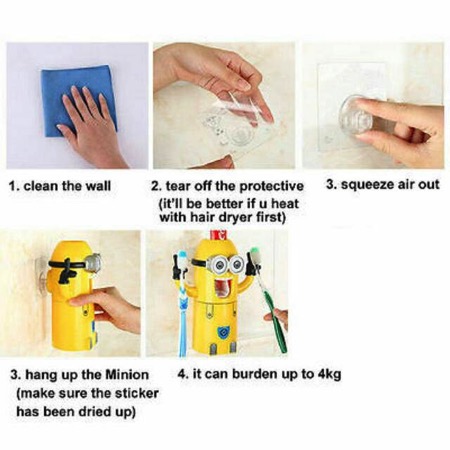 1. clean the wall

2. tear off the protective (it'll be better if u heat with hair dryer first)

3. squeeze air out

3. hang up the Minion (make sure the sticker has been dried up)

4. it can burden up to 4kg